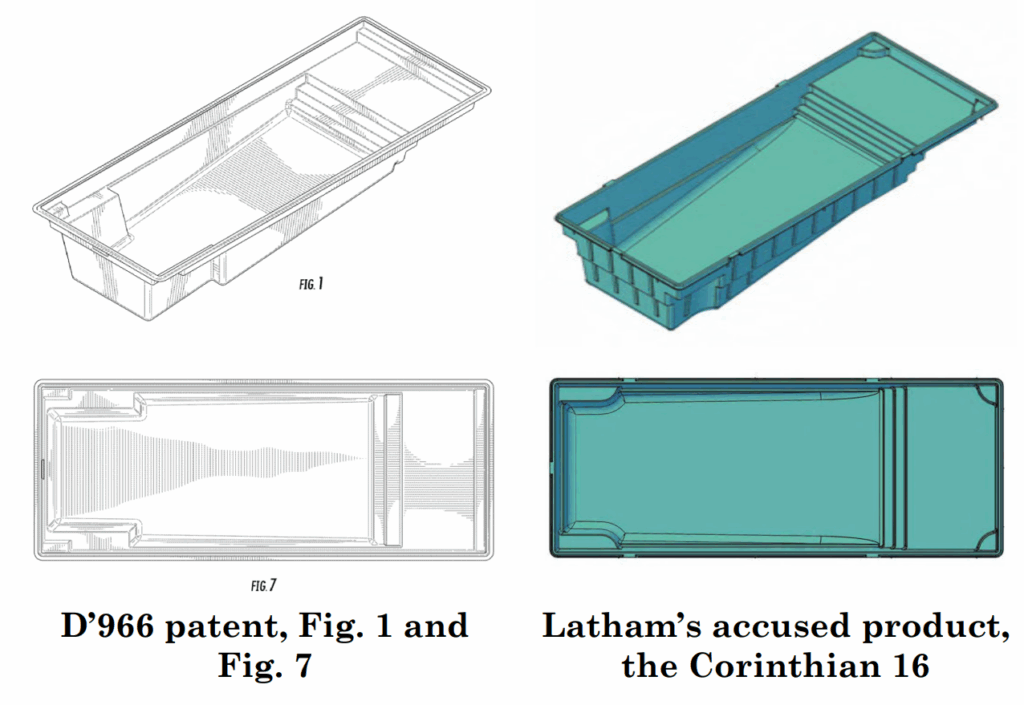 FIG. 1

FIG. 7

D'966 patent, Fig. 1 and Fig. 7

Latham's accused product, the Corinthian 16